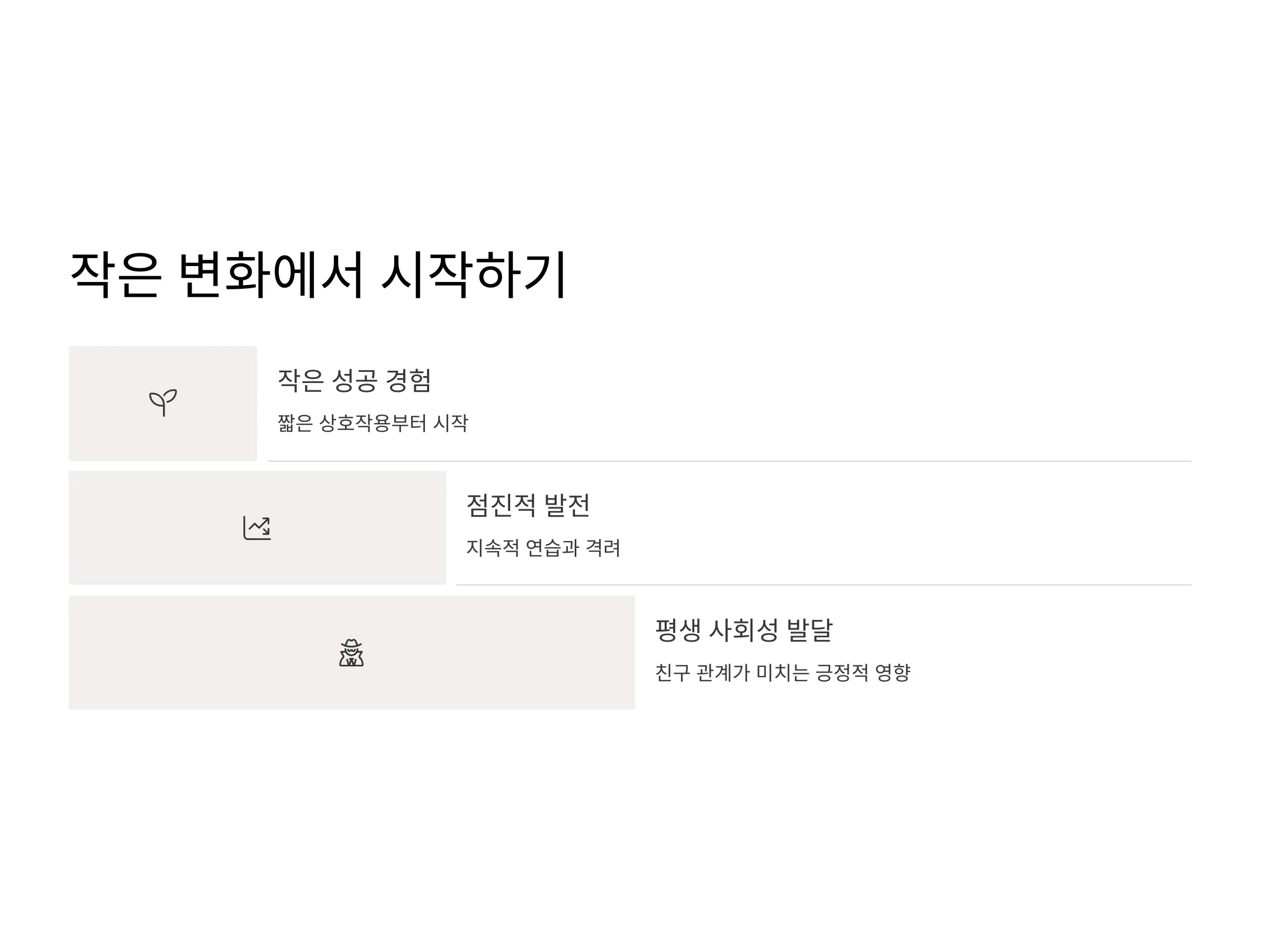 작은 변화에서 시작하기

작은 성공 경험

짧은 상호작용부터 시작

점진적 발전

지속적 연습과 격려

평생 사회성 발달

친구 관계가 미치는 긍정적 영향